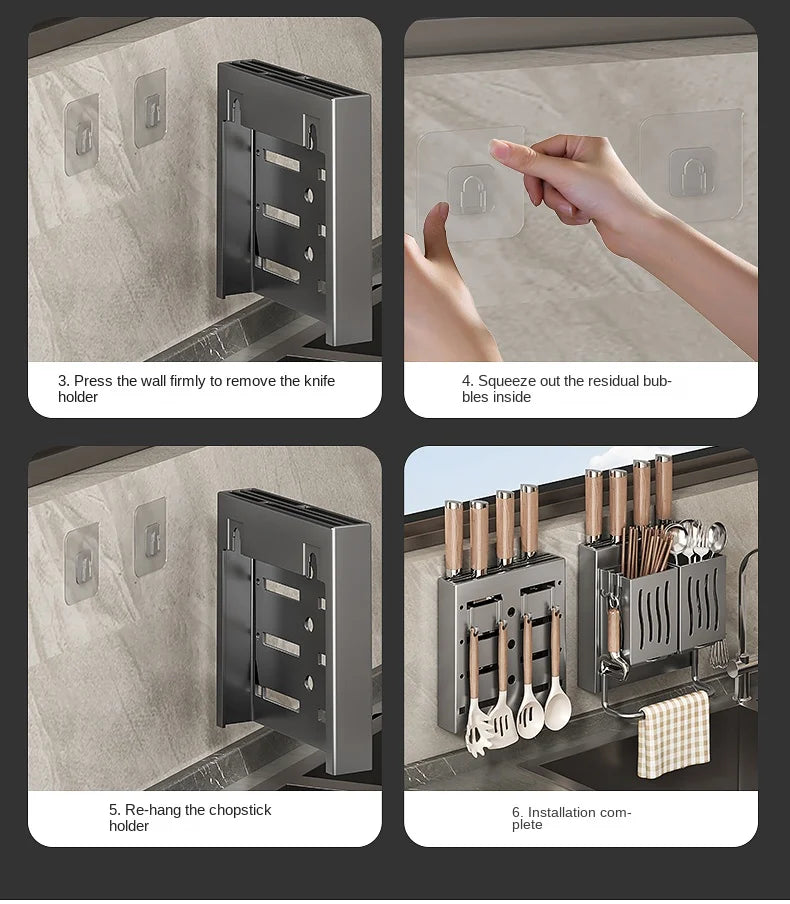 3. Press the wall firmly to remove the knife holder

4. Squeeze out the residual bubbles inside

5. Re-hang the chopstick holder

6. Installation complete